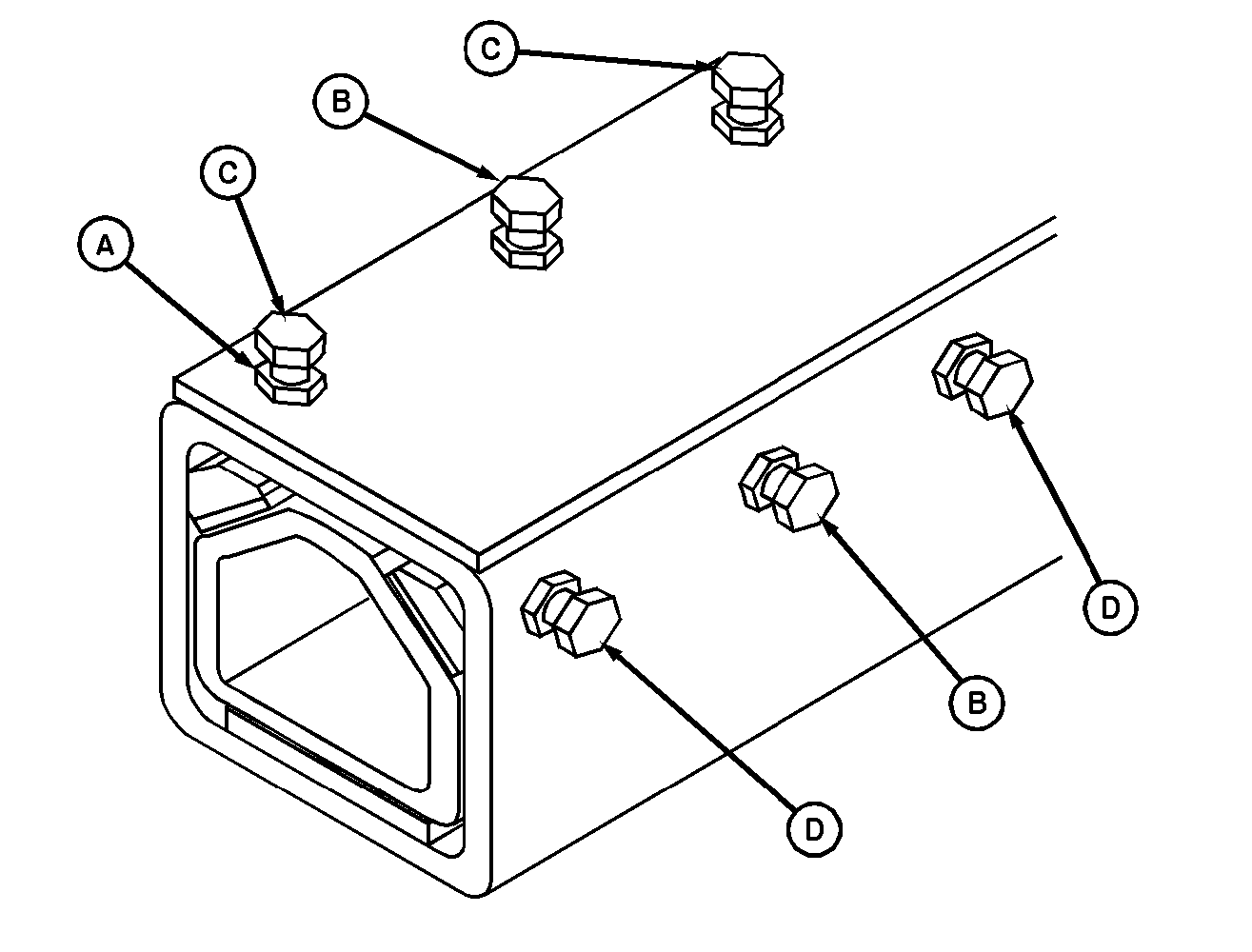 C
B
C
A
D
B
D