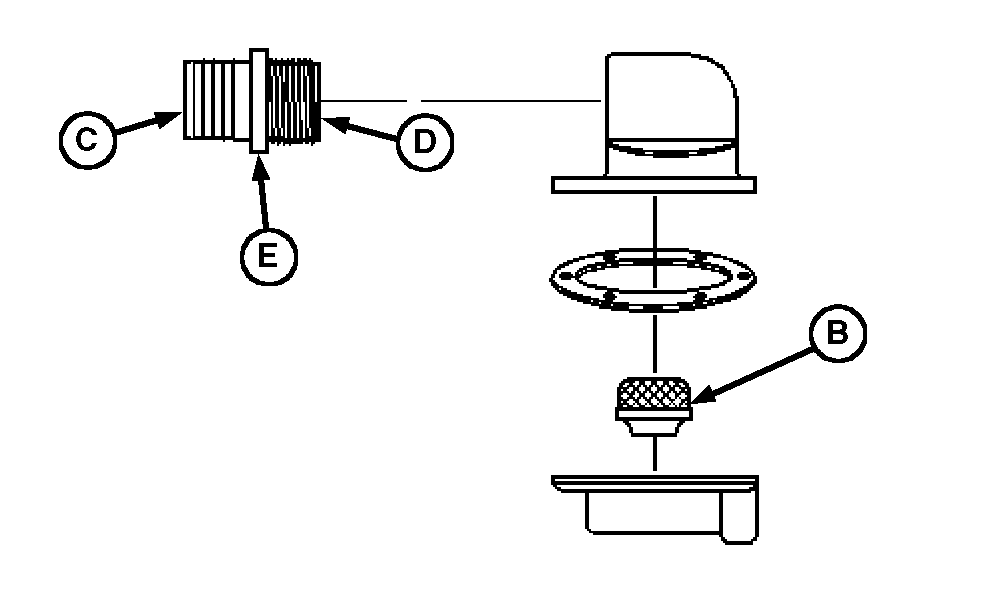 C
D
E
B