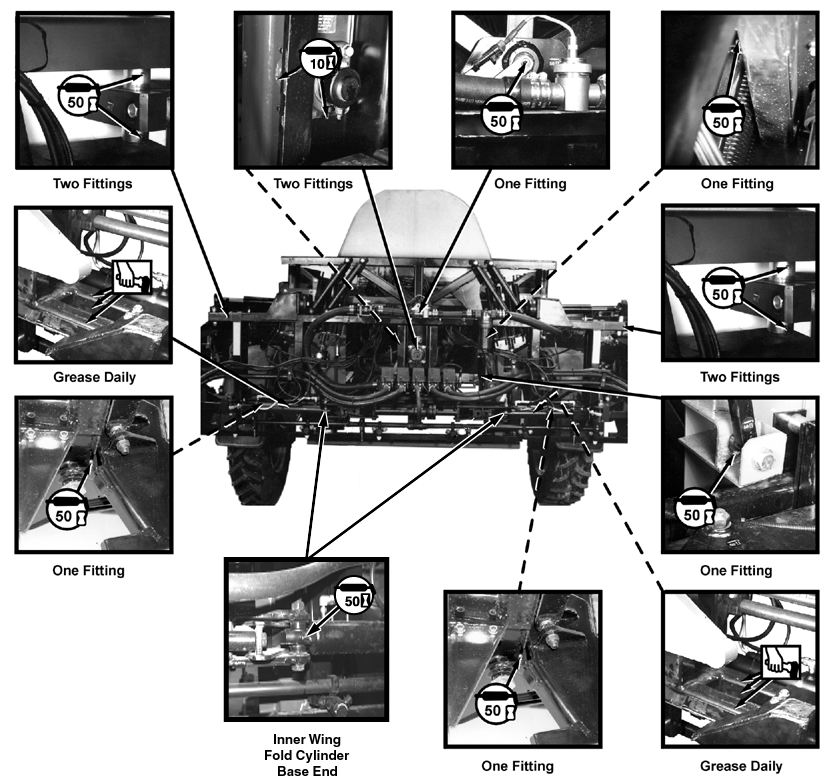 50

Two Fittings

10

Two Fittings

50

One Fitting

50

One Fitting

Grease Daily

50

Two Fittings

50

One Fitting

50

One Fitting

50

Inner Wing Fold Cylinder Base End

50

One Fitting

Grease Daily