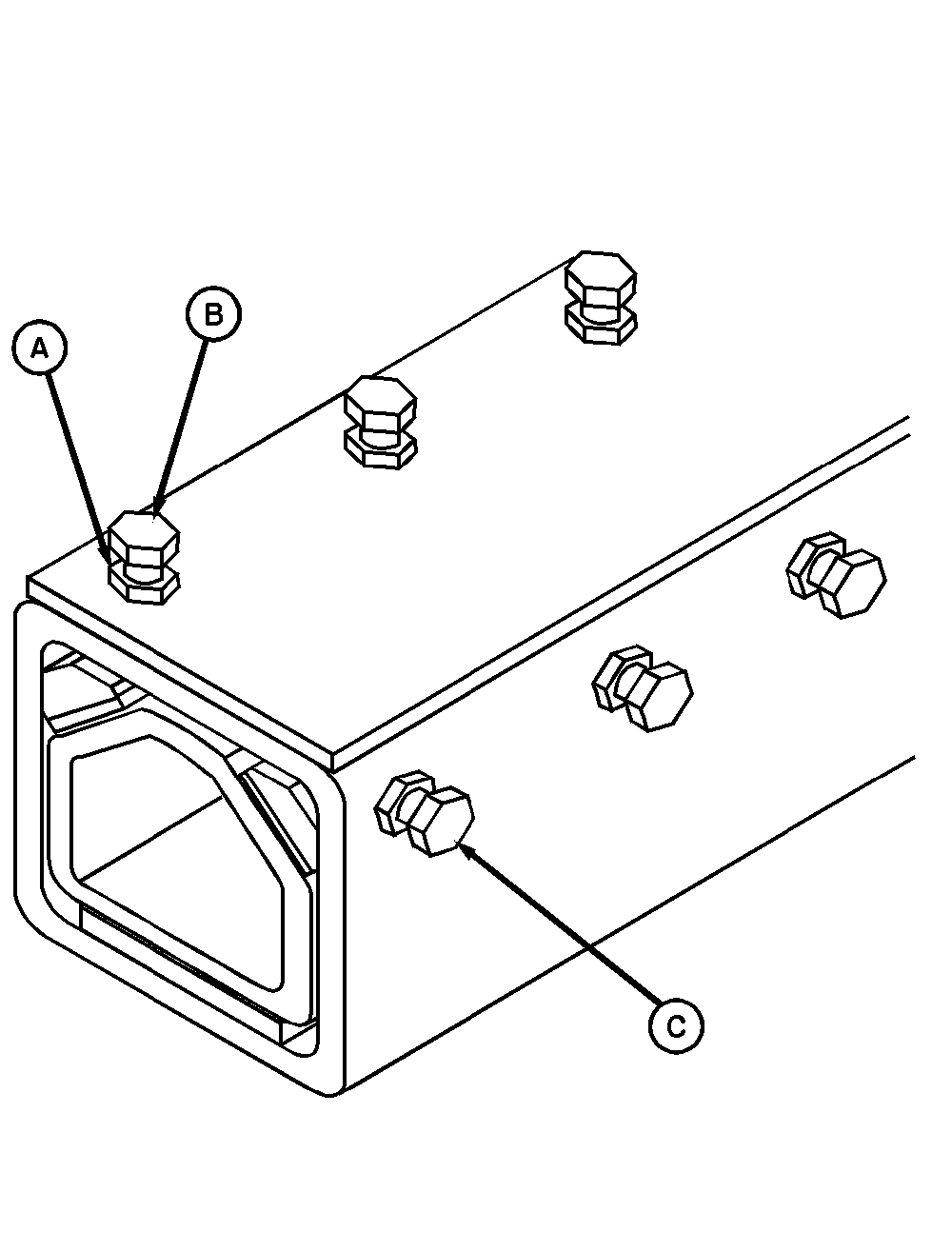 A
B
C