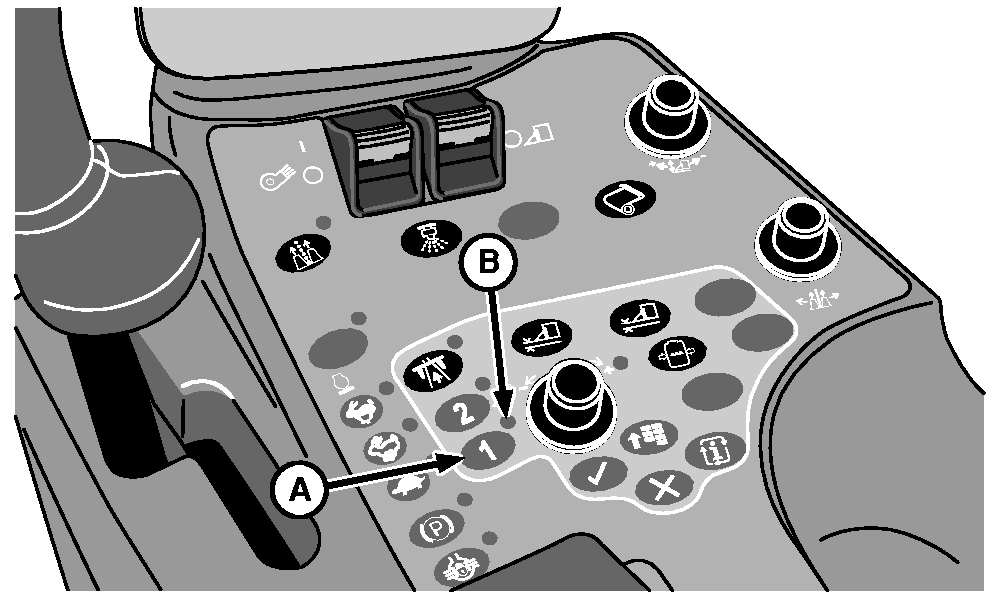 B
2
1
A
P