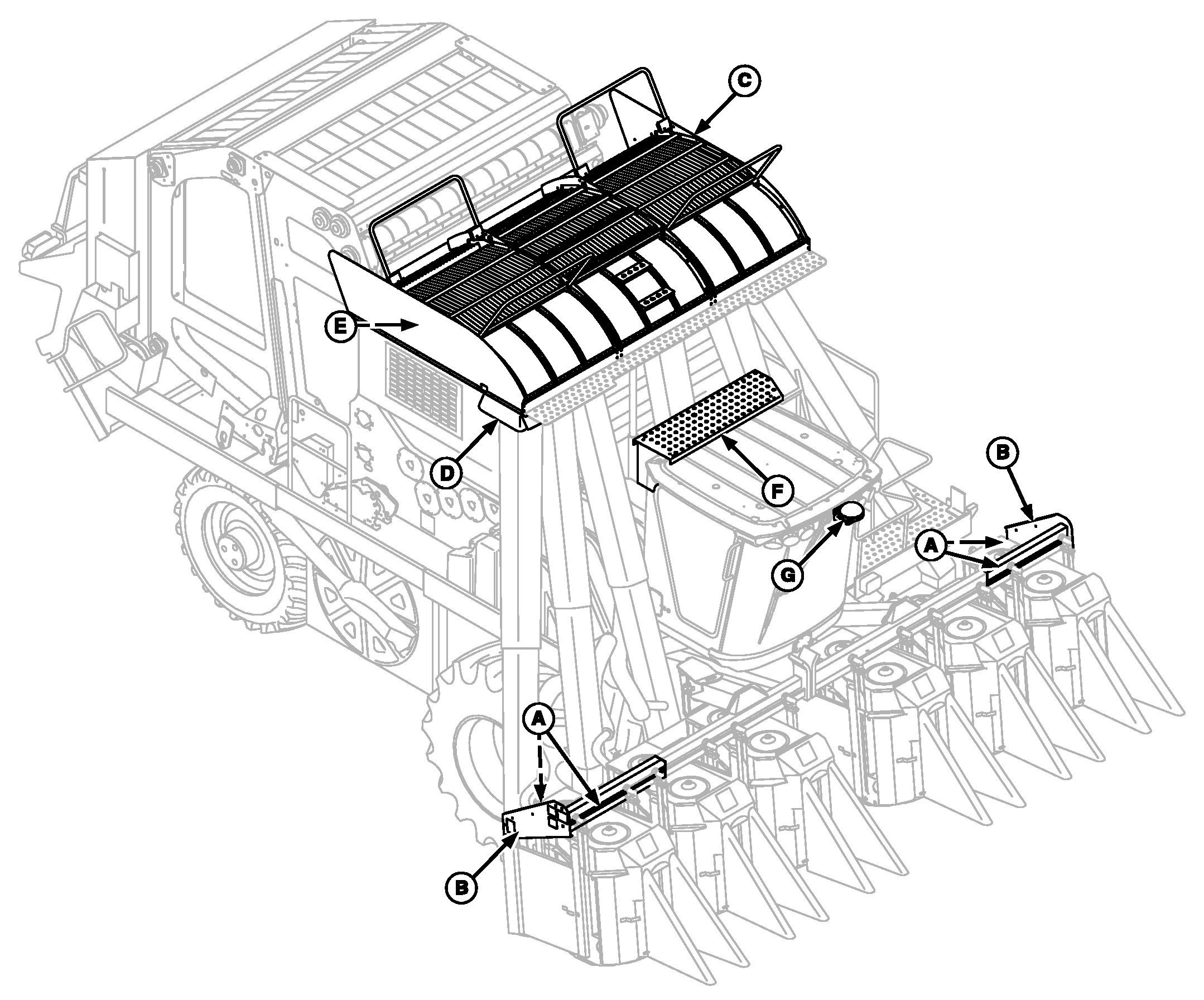 C
E
D
F
B
A
G
A
B