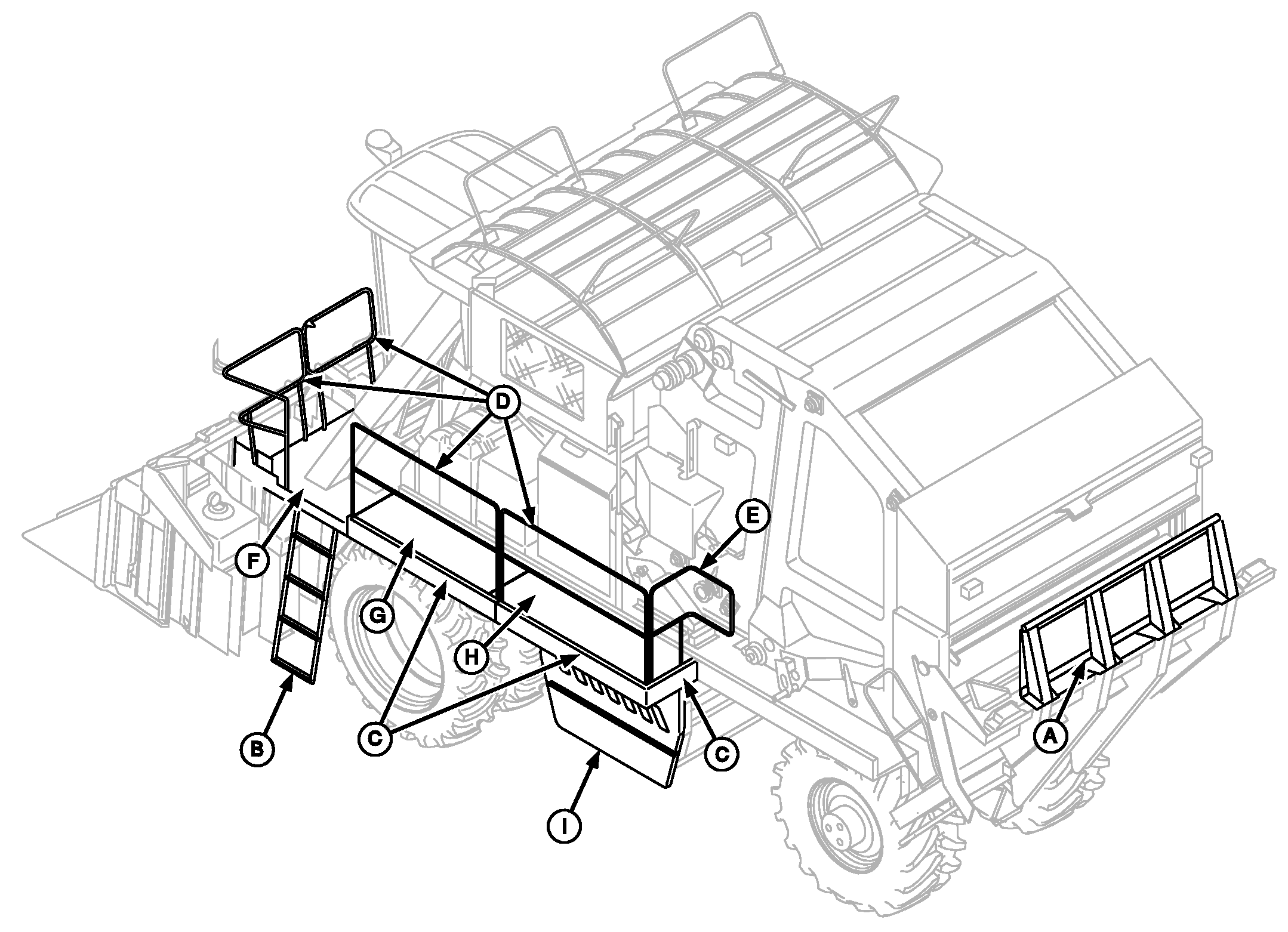 D
E
F
G
H
B
C
C
I
A