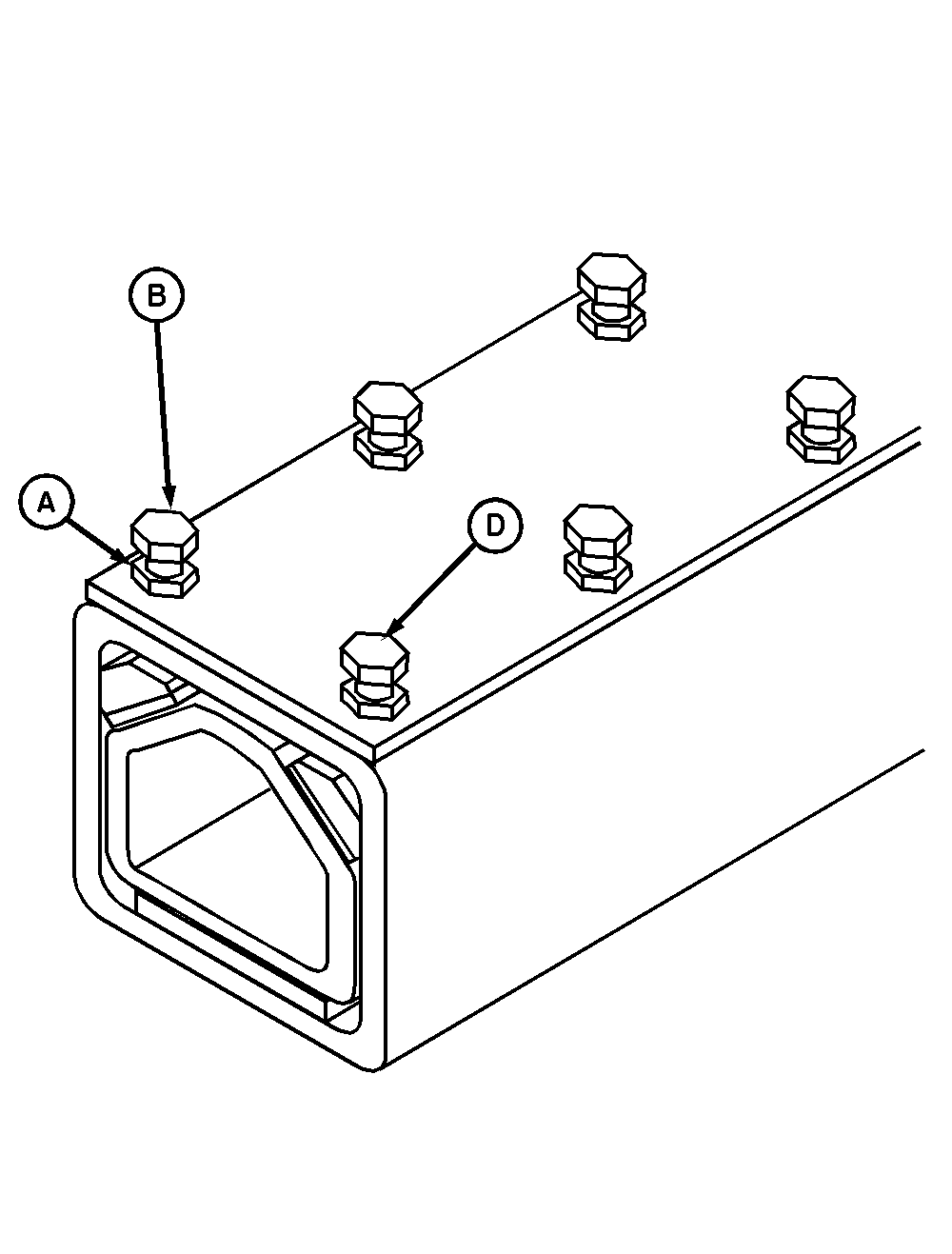 B
A
D