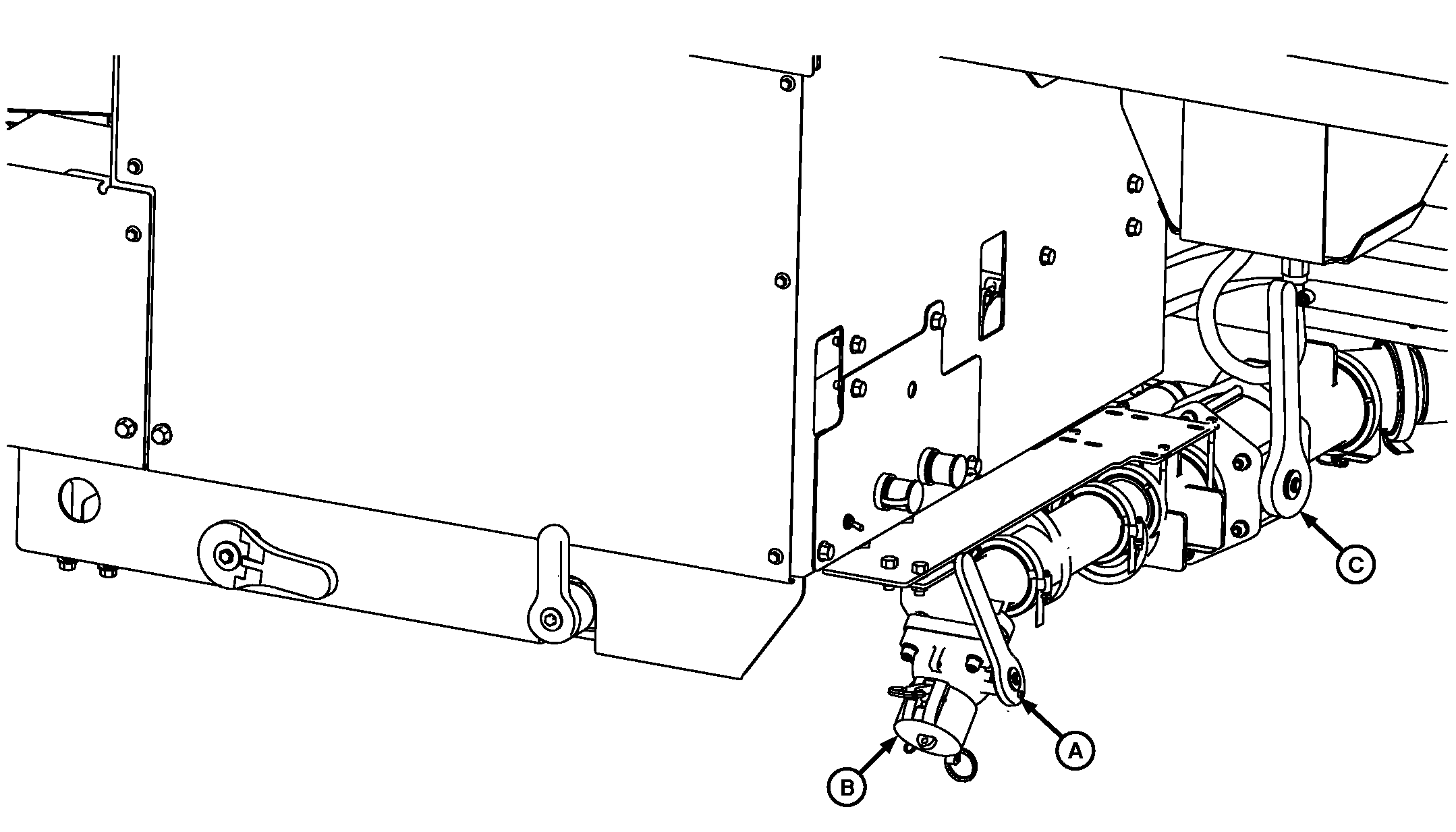 C
A
B