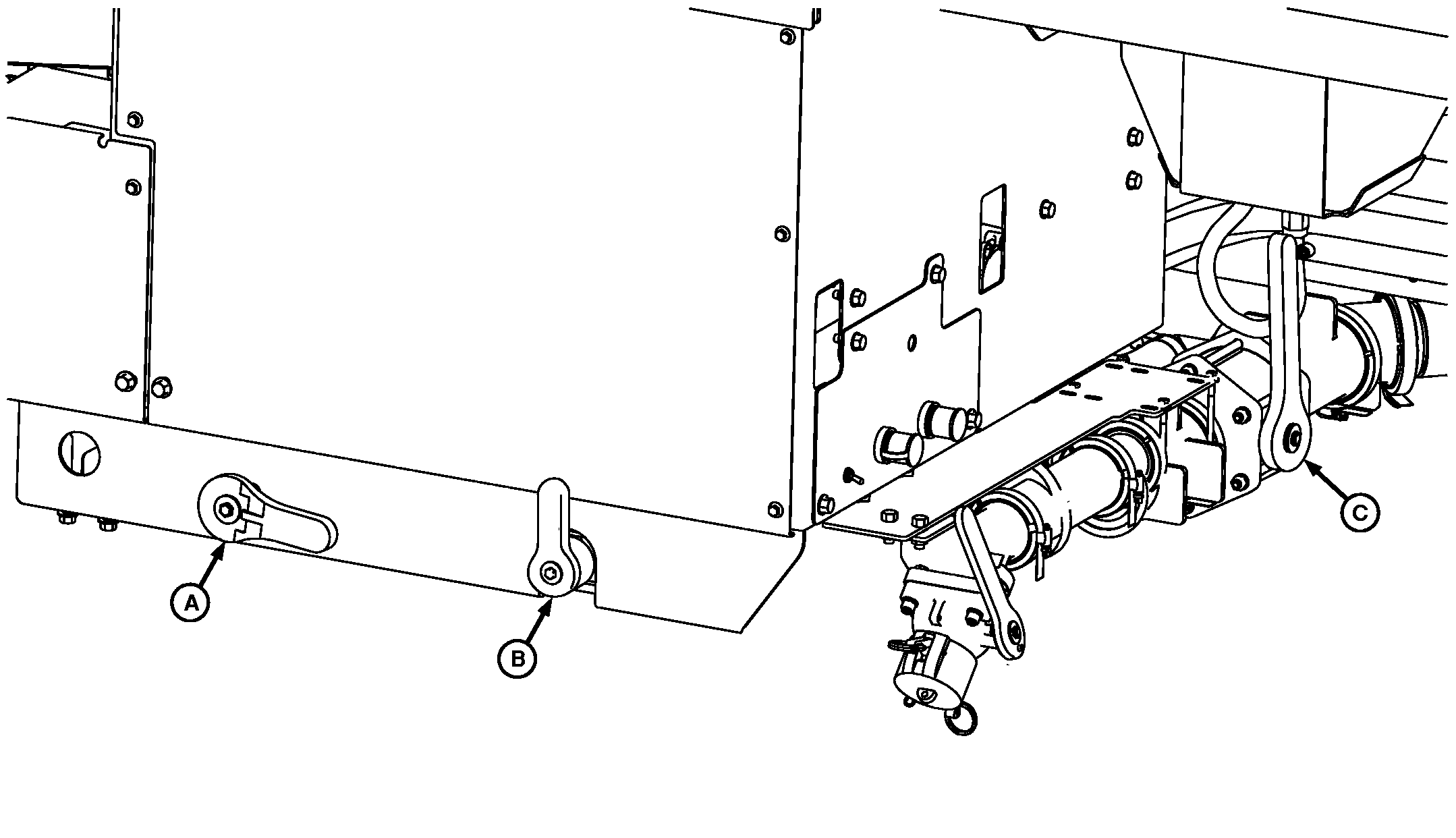 A
B
C