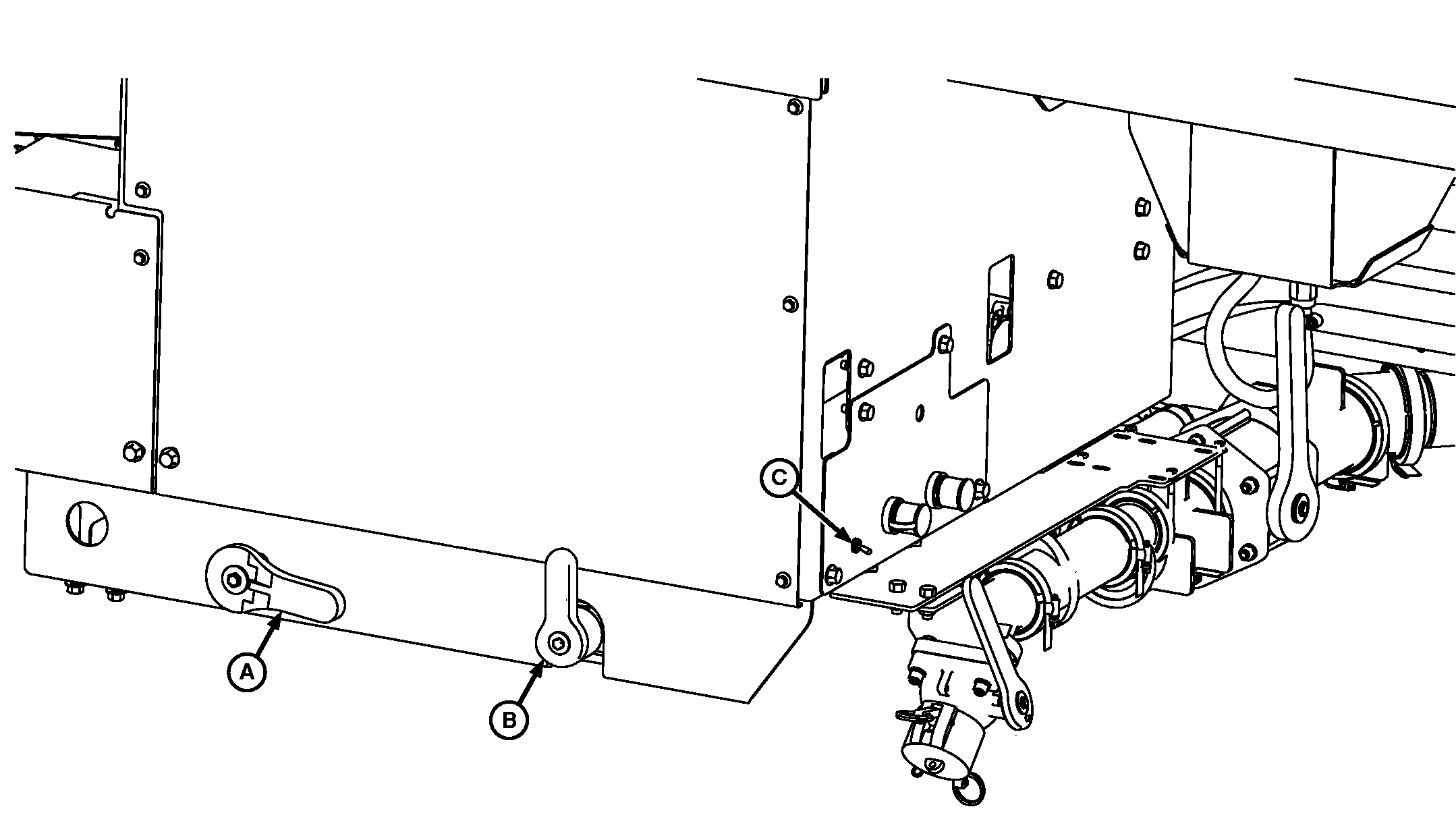 C
A
B