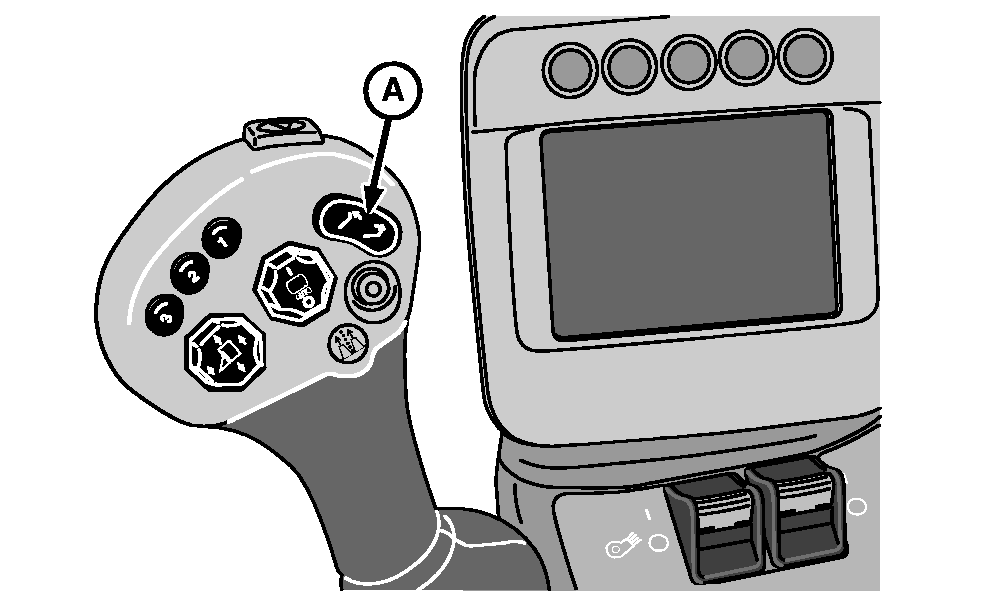 A

1
2
3