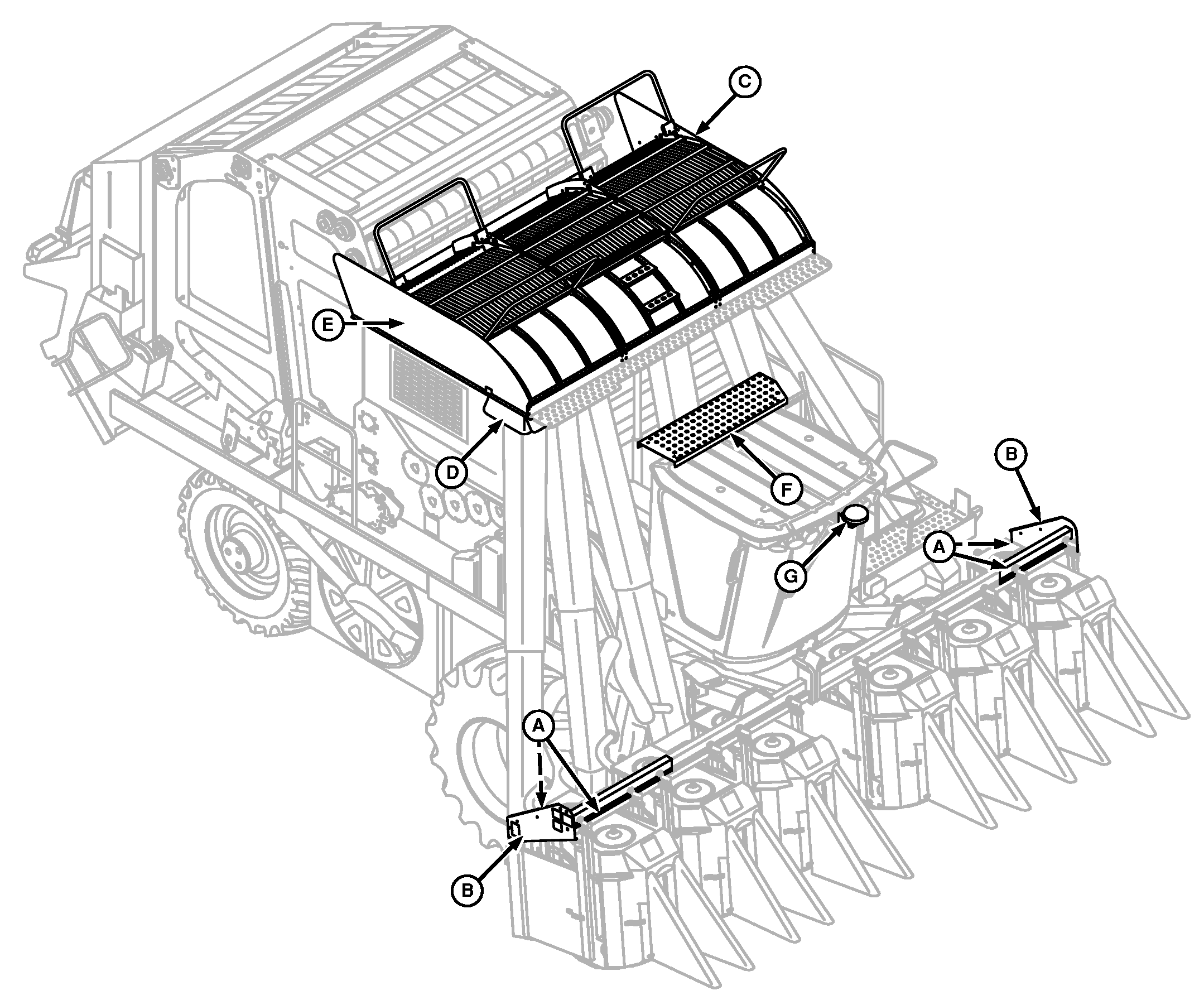 C
E
D
F
B
A
G
A
B