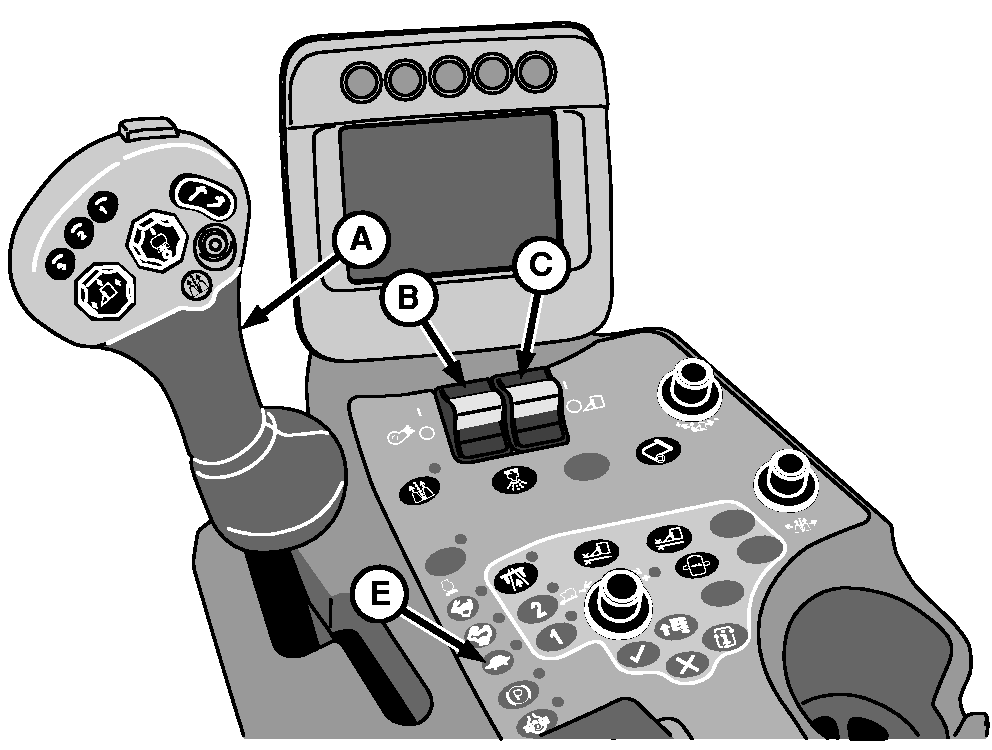 A
B
C
E
2
1
P