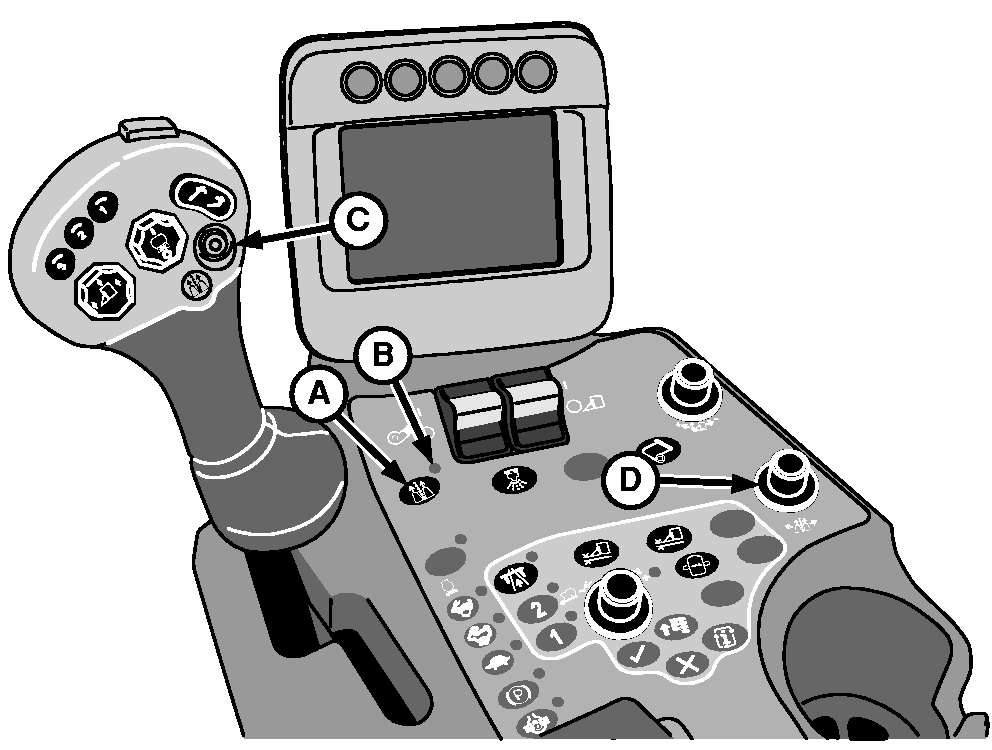 C
B
A
D
2
1
P