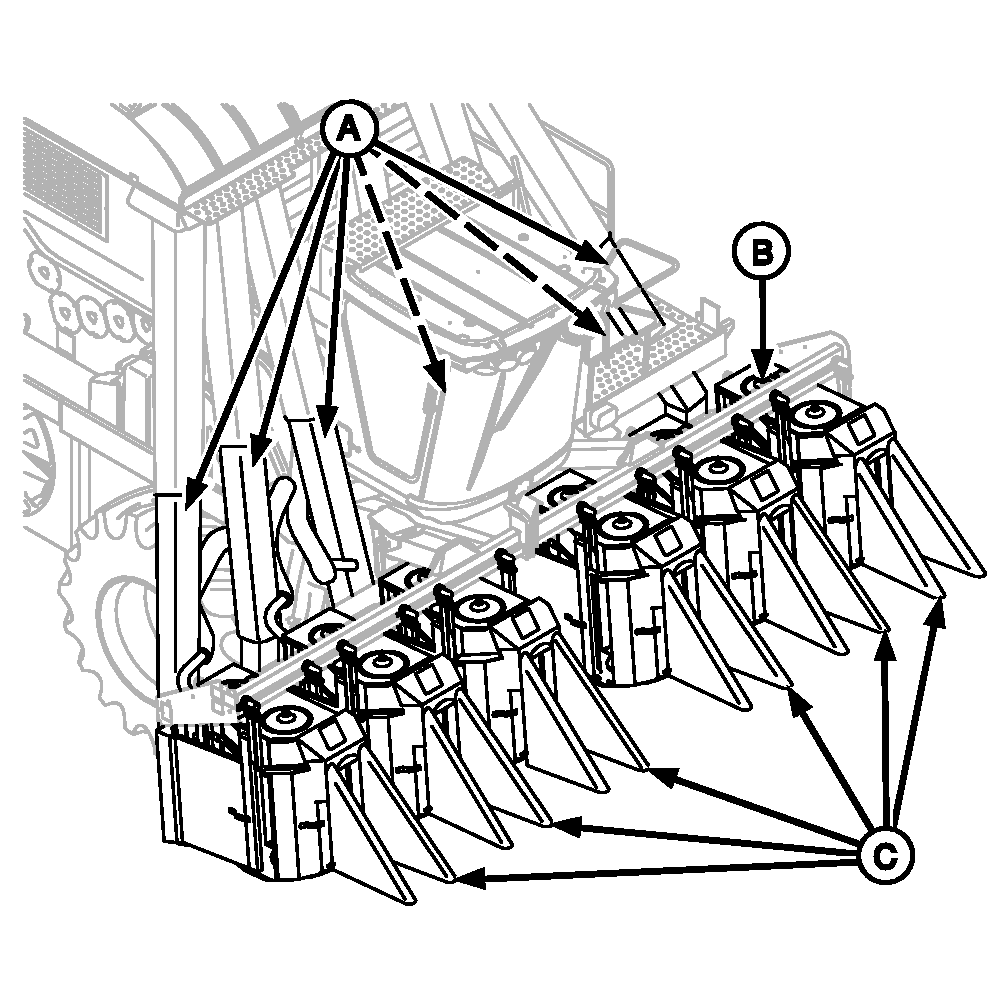 A
B
C