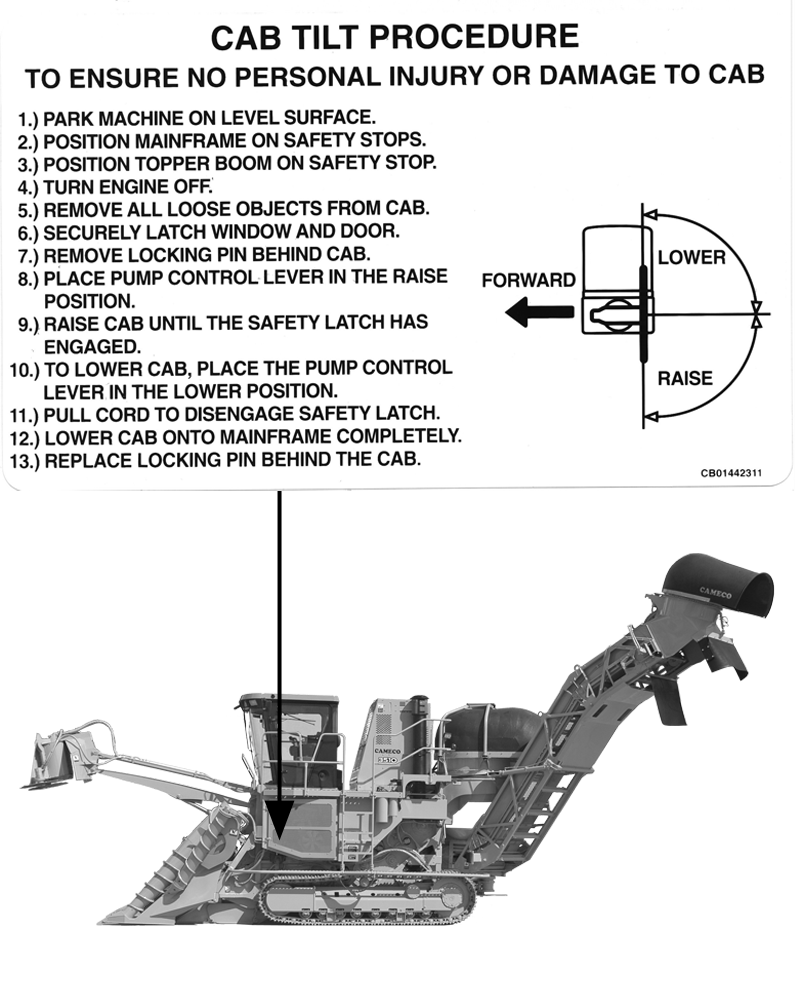 CAB TILT PROCEDURE

TO ENSURE NO PERSONAL INJURY OR DAMAGE TO CAB

1.) PARK MACHINE ON LEVEL SURFACE.
2.) POSITION MAINFRAME ON SAFETY STOPS.
3.) POSITION TOPPER BOOM ON SAFETY STOP.
4.) TURN ENGINE OFF.
5.) REMOVE ALL LOOSE OBJECTS FROM CAB.
6.) SECURELY LATCH WINDOW AND DOOR.
7.) REMOVE LOCKING PIN BEHIND CAB.
8.) PLACE PUMP CONTROL LEVER IN THE RAISE POSITION.
9.) RAISE CAB UNTIL THE SAFETY LATCH HAS ENGAGED.
10.) TO LOWER CAB, PLACE THE PUMP CONTROL LEVER IN THE LOWER POSITION.
11.) PULL CORD TO DISENGAGE SAFETY LATCH.
12.) LOWER CAB ONTO MAINFRAME COMPLETELY.
13.) REPLACE LOCKING PIN BEHIND THE CAB.

FORWARD

LOWER

RAISE

CB01442311

CAMECO

CAMECO