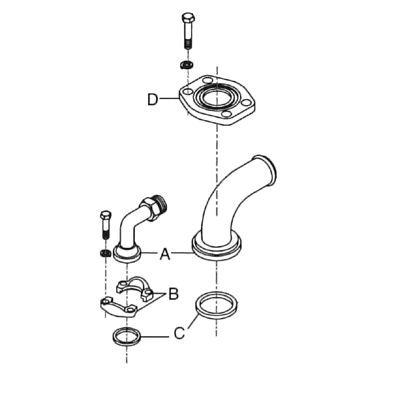 D

A

B

C