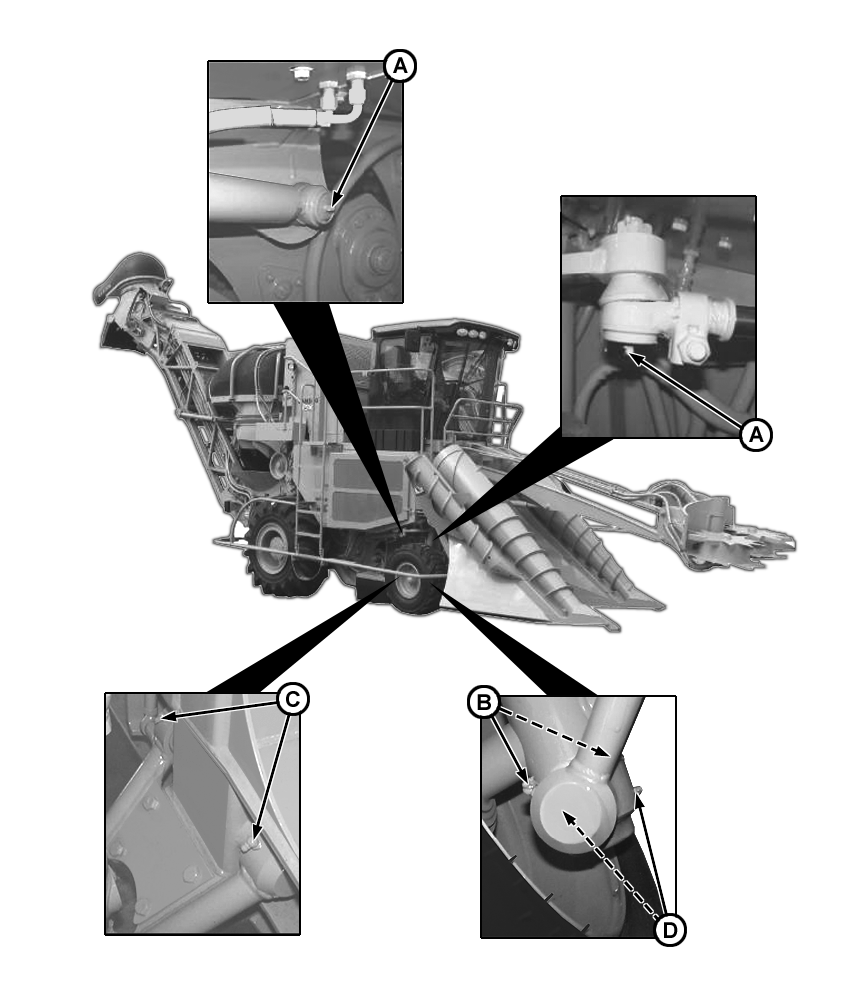 A

A

C

B

D