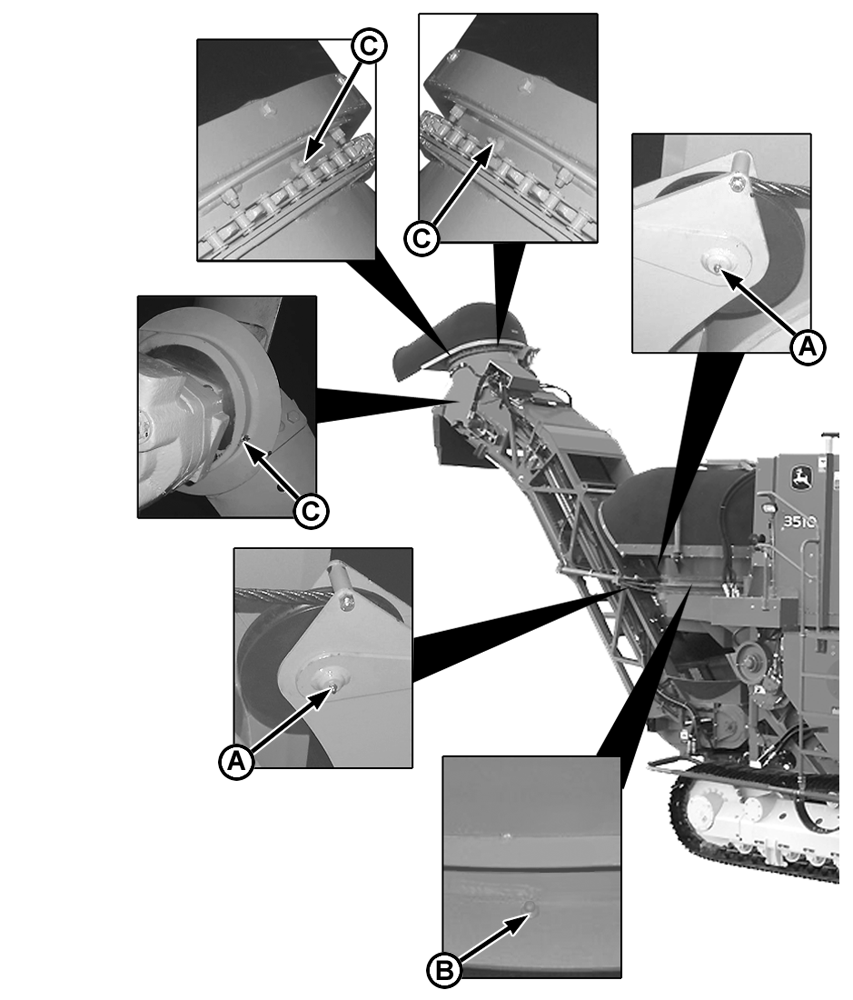 C
C
A
C
3510
A
B