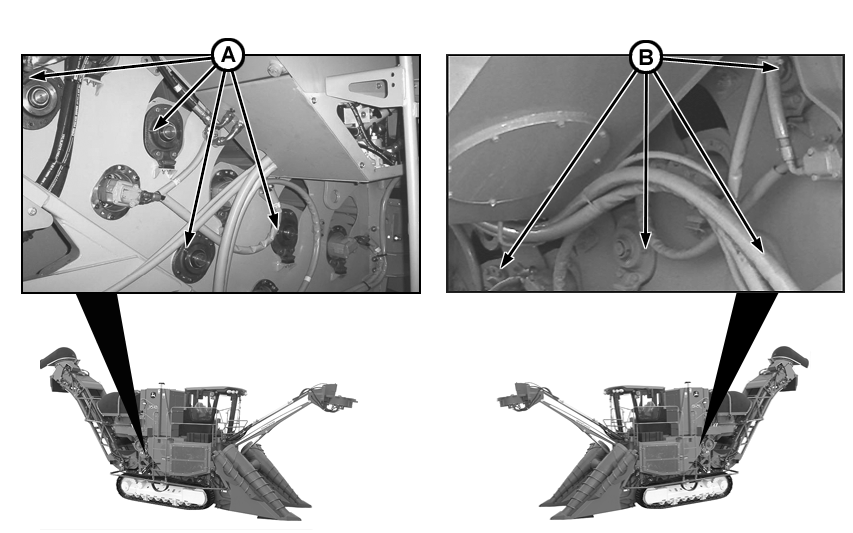 A

B