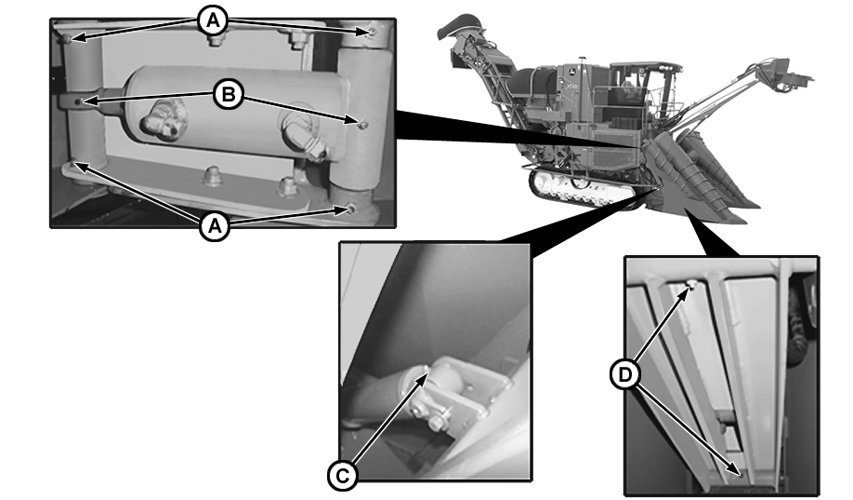 A
B
A
C
D