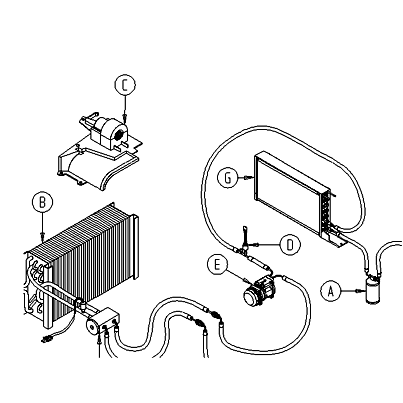 C
G
B
D
E
A