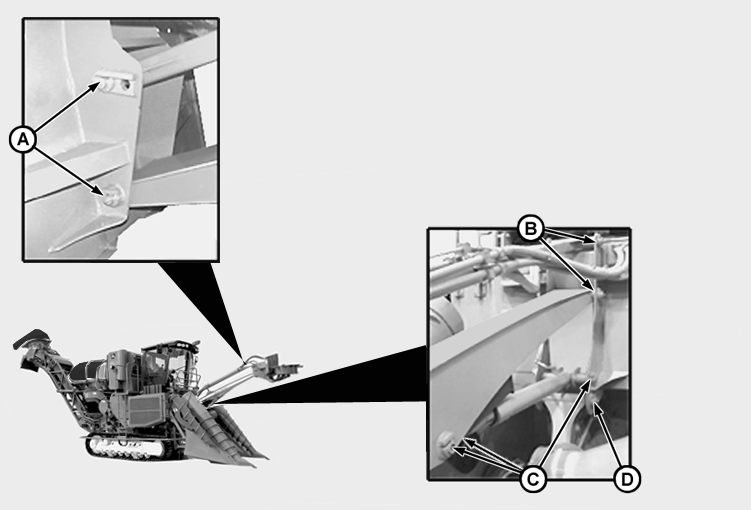 A

B

C

D