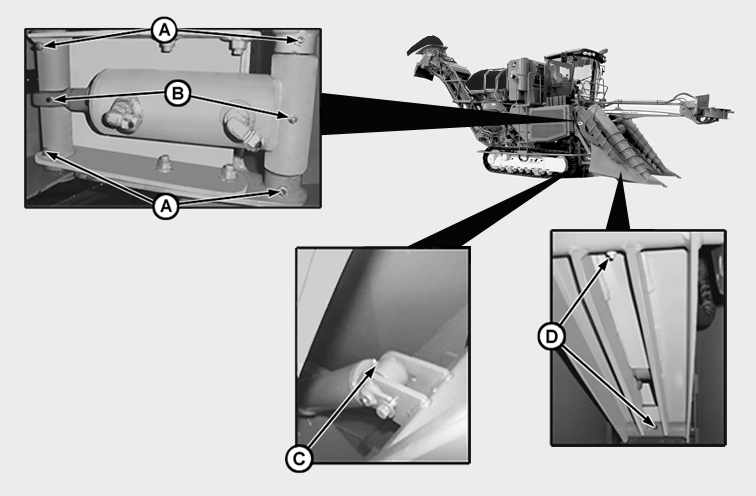 A
B
A
C
D