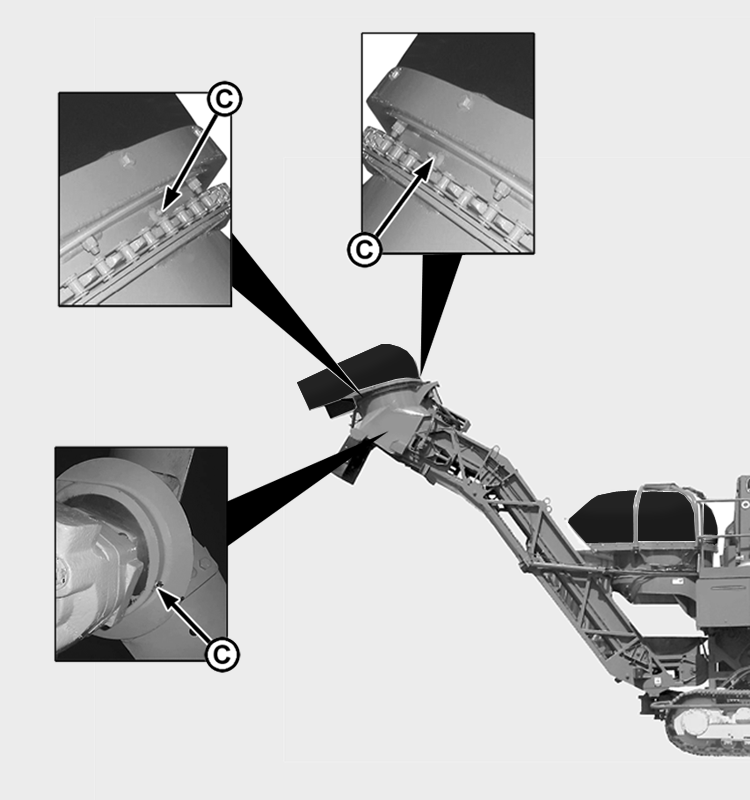 C

C

C