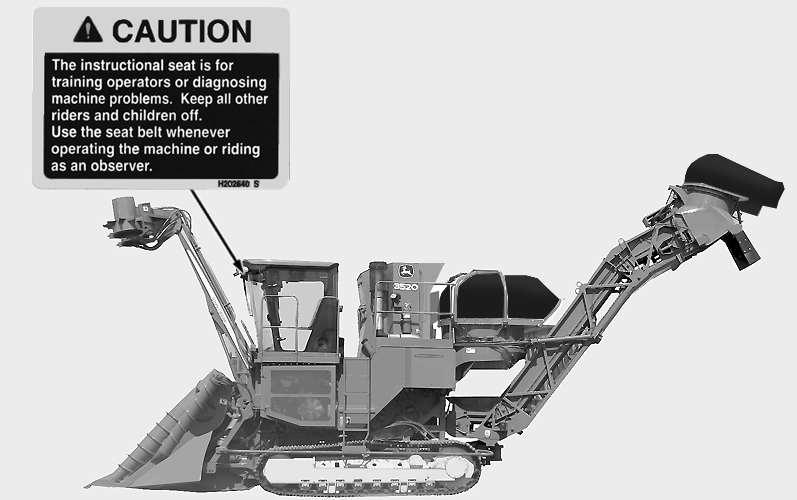 CAUTION

The instructional seat is for training operators or diagnosing machine problems. Keep all other riders and children off.
Use the seat belt whenever operating the machine or riding as an observer.

H202640 S

3520