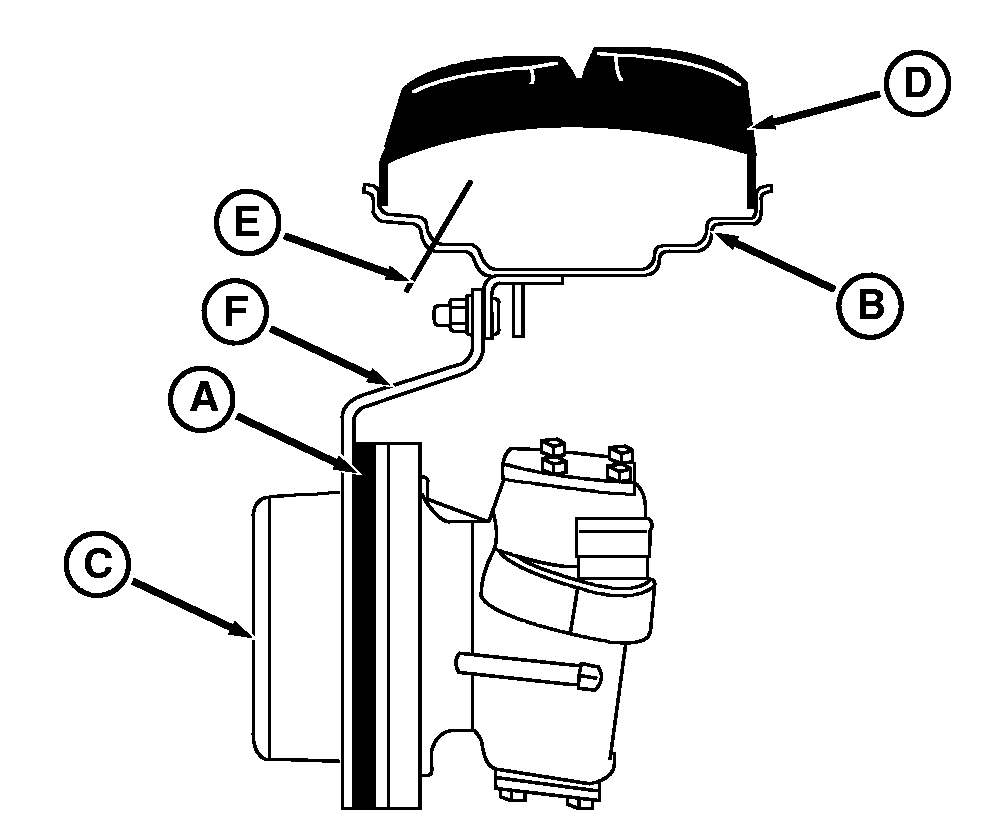 D
E
B
F
A
C