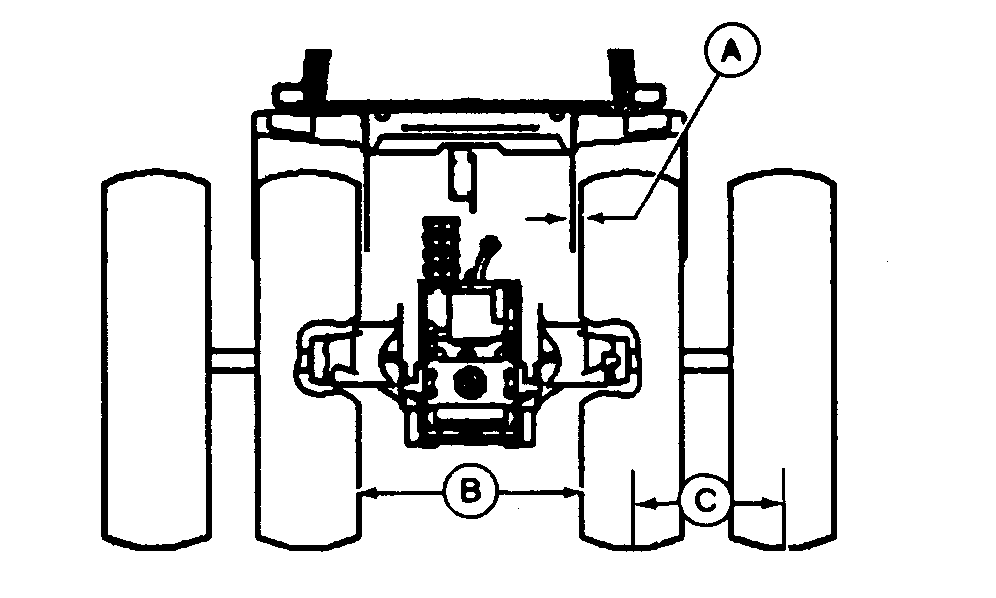 A
B
C