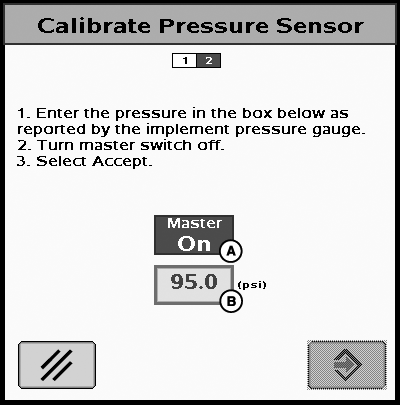 Calibrate Pressure Sensor

1 2

1. Enter the pressure in the box below as reported by the implement pressure gauge.
2. Turn master switch off.
3. Select Accept.

Master
On
A

95.0 (psi)
B