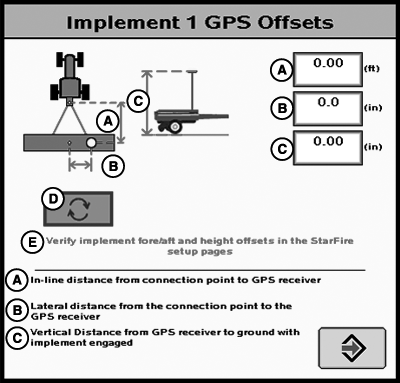 Implement 1 GPS Offsets

C

A

B

A 0.00 (ft)

B 0.0 (in)

C 0.00 (in)

D

E Verify implement fore/aft and height offsets in the StarFire setup pages

A In-line distance from connection point to GPS receiver

B Lateral distance from the connection point to the GPS receiver

C Vertical Distance from GPS receiver to ground with implement engaged