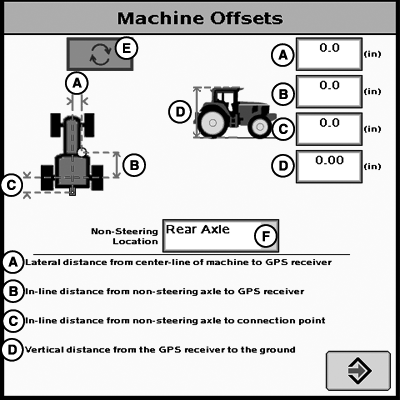 Machine Offsets

E

A

B

C

D

A 0.0 (in)

B 0.0 (in)

C 0.0 (in)

D 0.00 (in)

Non-Steering Location Rear Axle F

A Lateral distance from center-line of machine to GPS receiver

B In-line distance from non-steering axle to GPS receiver

C In-line distance from non-steering axle to connection point

D Vertical distance from the GPS receiver to the ground