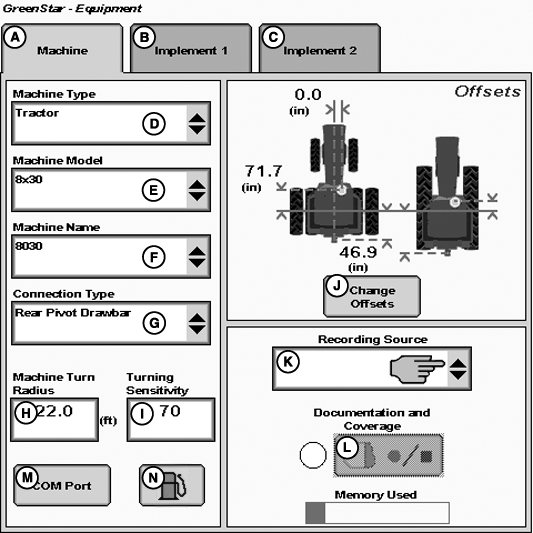 GreenStar - Equipment

A Machine

B Implement 1

C Implement 2

Machine Type
Tractor
D

Machine Model
8x30
E

Machine Name
8030
F

Connection Type
Rear Pivot Drawbar
G

Machine Turn Radius
H 22.0 (ft)

Turning Sensitivity
I 70

M COM Port

N

Offsets
0.0
(in)
71.7
(in)
46.9
(in)

J Change Offsets

Recording Source
K

Documentation and Coverage
L

Memory Used