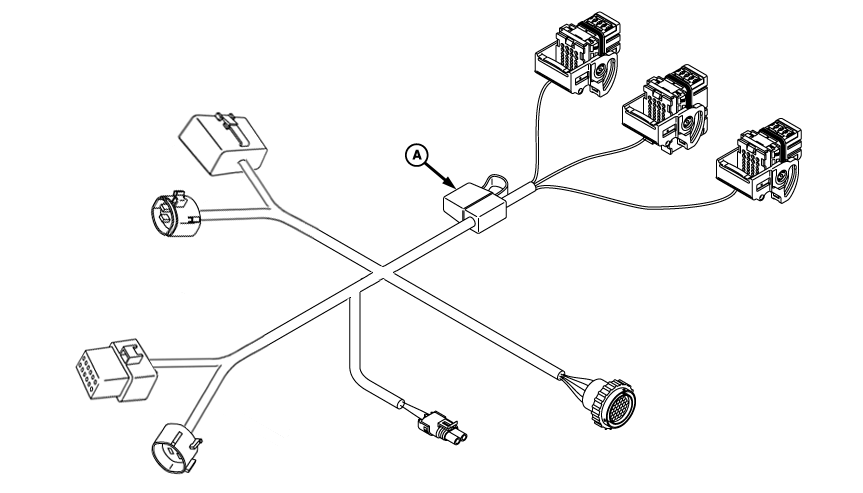 A