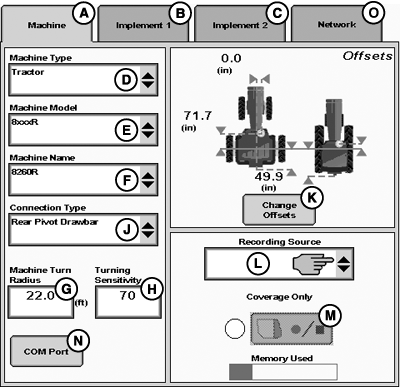 Machine A
Implement 1 B
Implement 2 C
Network O

Machine Type
Tractor D

Machine Model
8xxxR E

Machine Name
8260R F

Connection Type
Rear Pivot Drawbar J

Machine Turn Radius
22.0 G (ft)

Turning Sensitivity
70 H

COM Port N

Offsets
0.0
(in)
71.7
(in)
49.9
(in)
Change Offsets K

Recording Source
L

Coverage Only
M

Memory Used