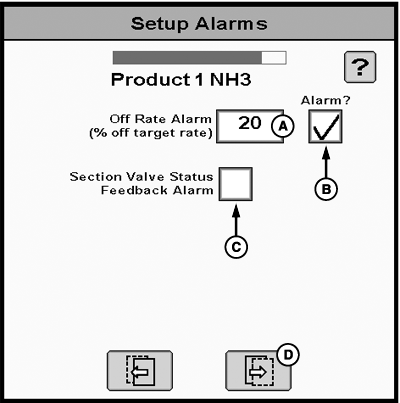 Setup Alarms

?

Product 1 NH3

Alarm?

Off Rate Alarm (% off target rate)

20

A

B

Section Valve Status Feedback Alarm

C

D