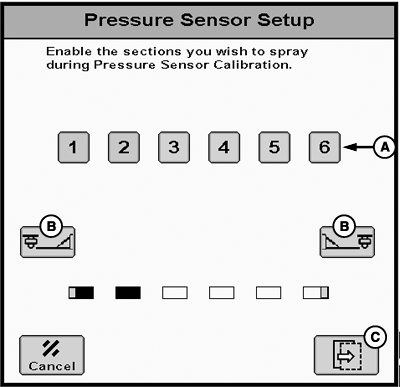 Pressure Sensor Setup

Enable the sections you wish to spray during Pressure Sensor Calibration.

1 2 3 4 5 6

A

B

B

Cancel

C