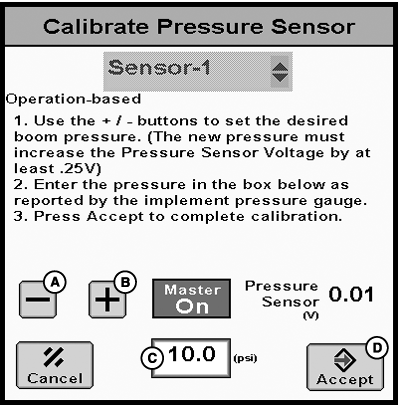 Calibrate Pressure Sensor

Sensor-1

Operation-based

1. Use the + / - buttons to set the desired boom pressure. (The new pressure must increase the Pressure Sensor Voltage by at least .25V)
2. Enter the pressure in the box below as reported by the implement pressure gauge.
3. Press Accept to complete calibration.

A

B

Master On

Pressure Sensor (V) 0.01

Cancel

C 10.0 (psi)

D

Accept