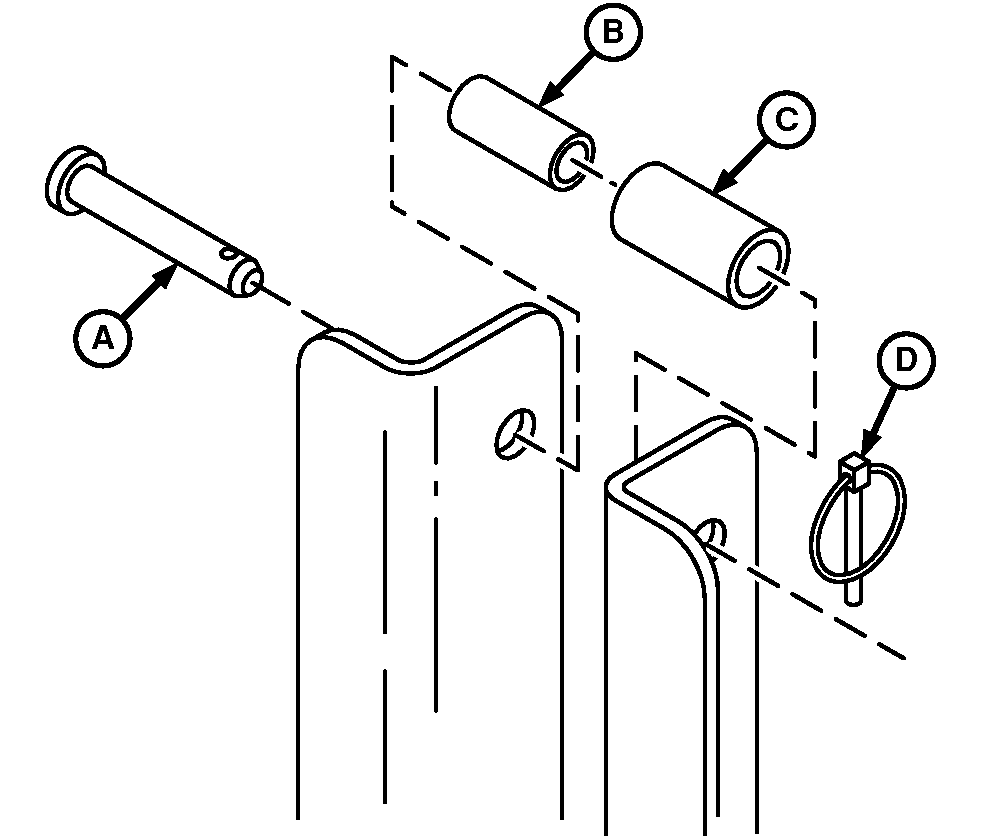 B
C
A
D