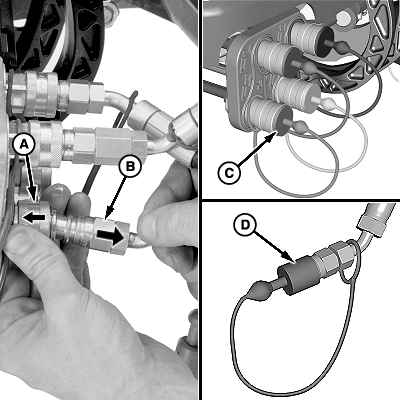 A
B
C
D