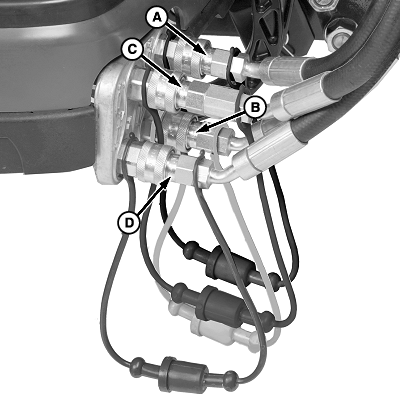 A
C
B
D