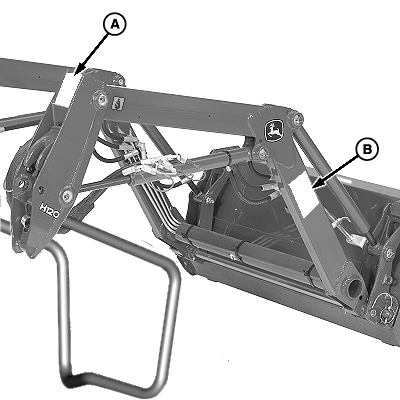 A
B
H120