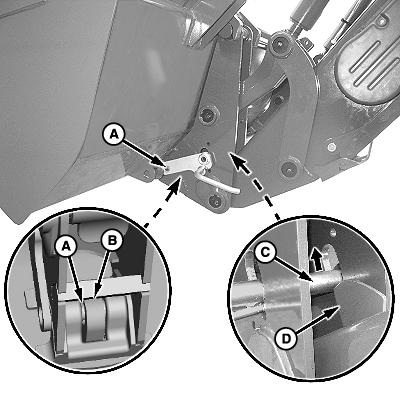 A
A
B
C
D