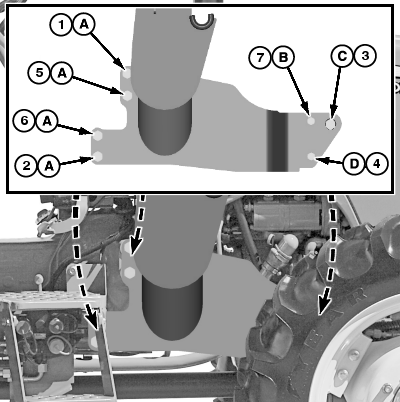 1 A
5 A
6 A
2 A
7 B
C 3
D 4