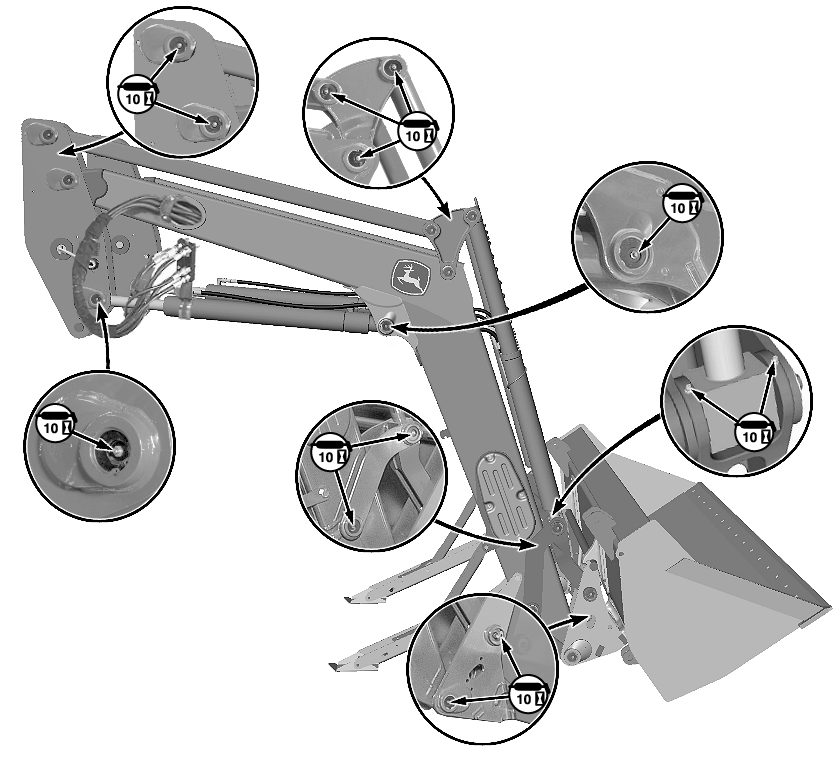 10
10
10
10
10
10
10