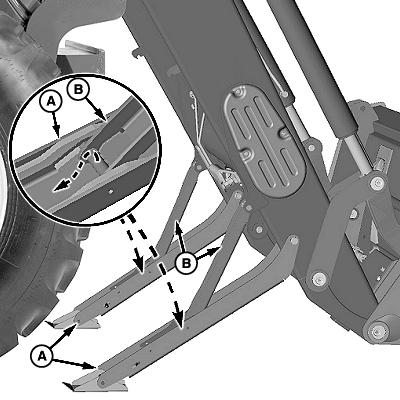 A
B
B
A