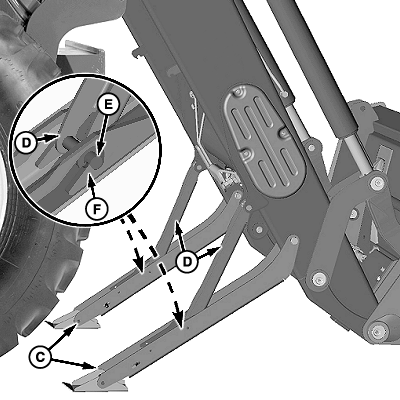 E
D
F
D
C