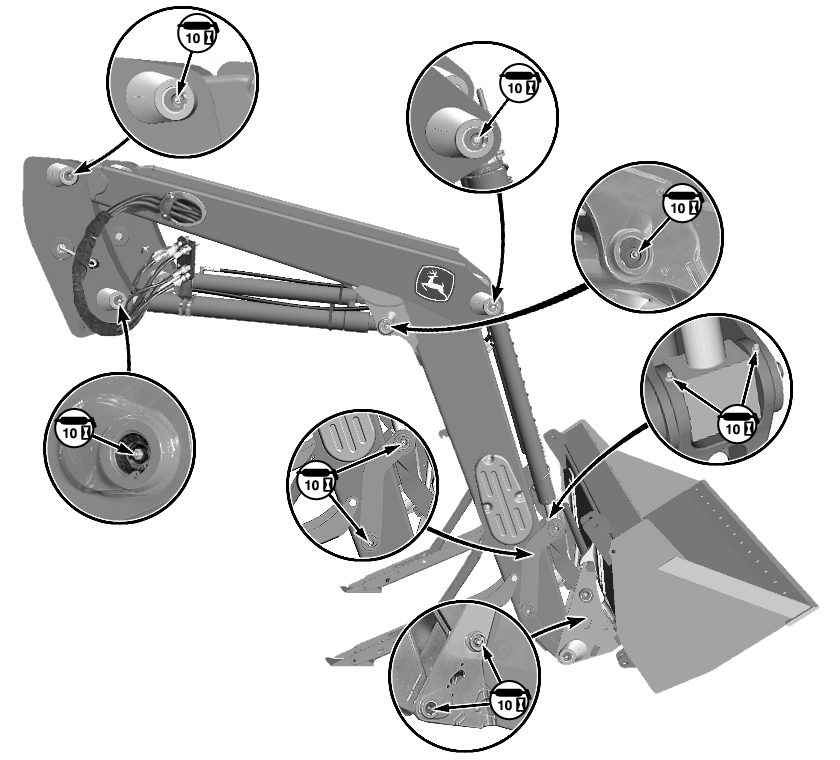 10
10
10
10
10
10
10