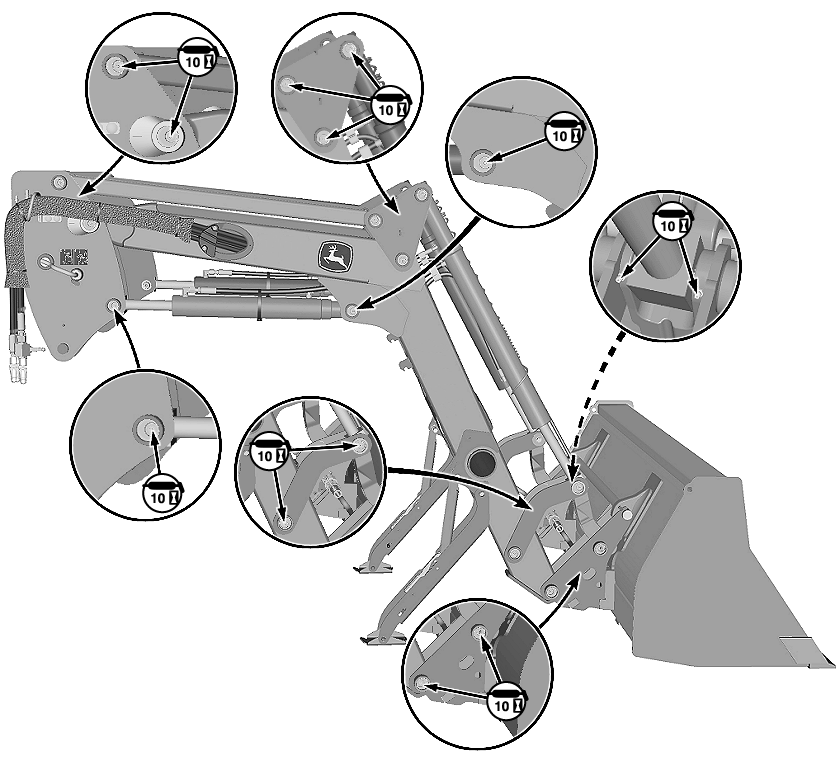 10
10
10
10
10
10
10