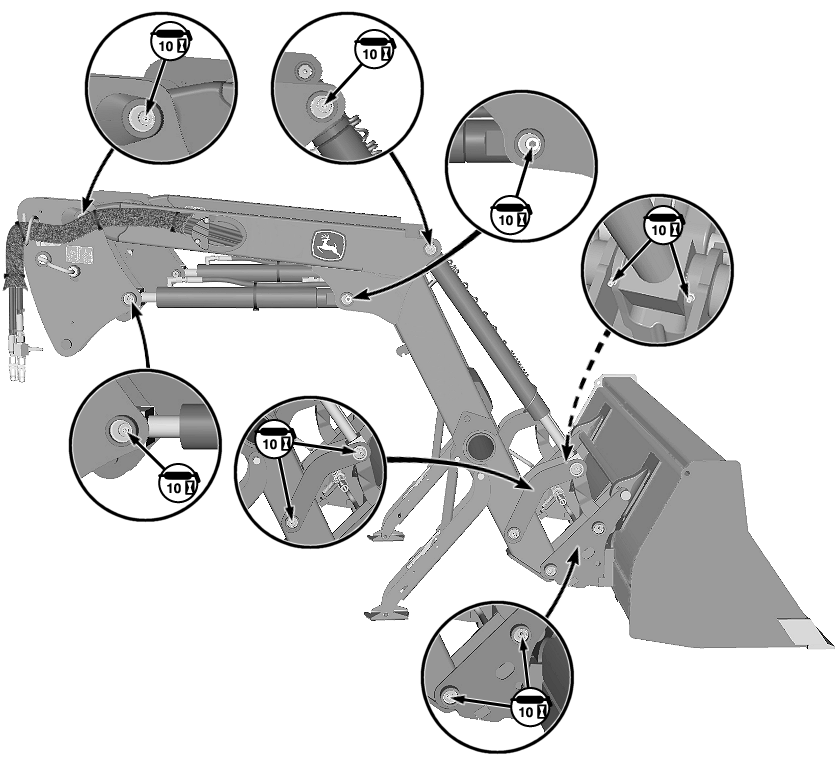 10
10
10
10
10
10
10